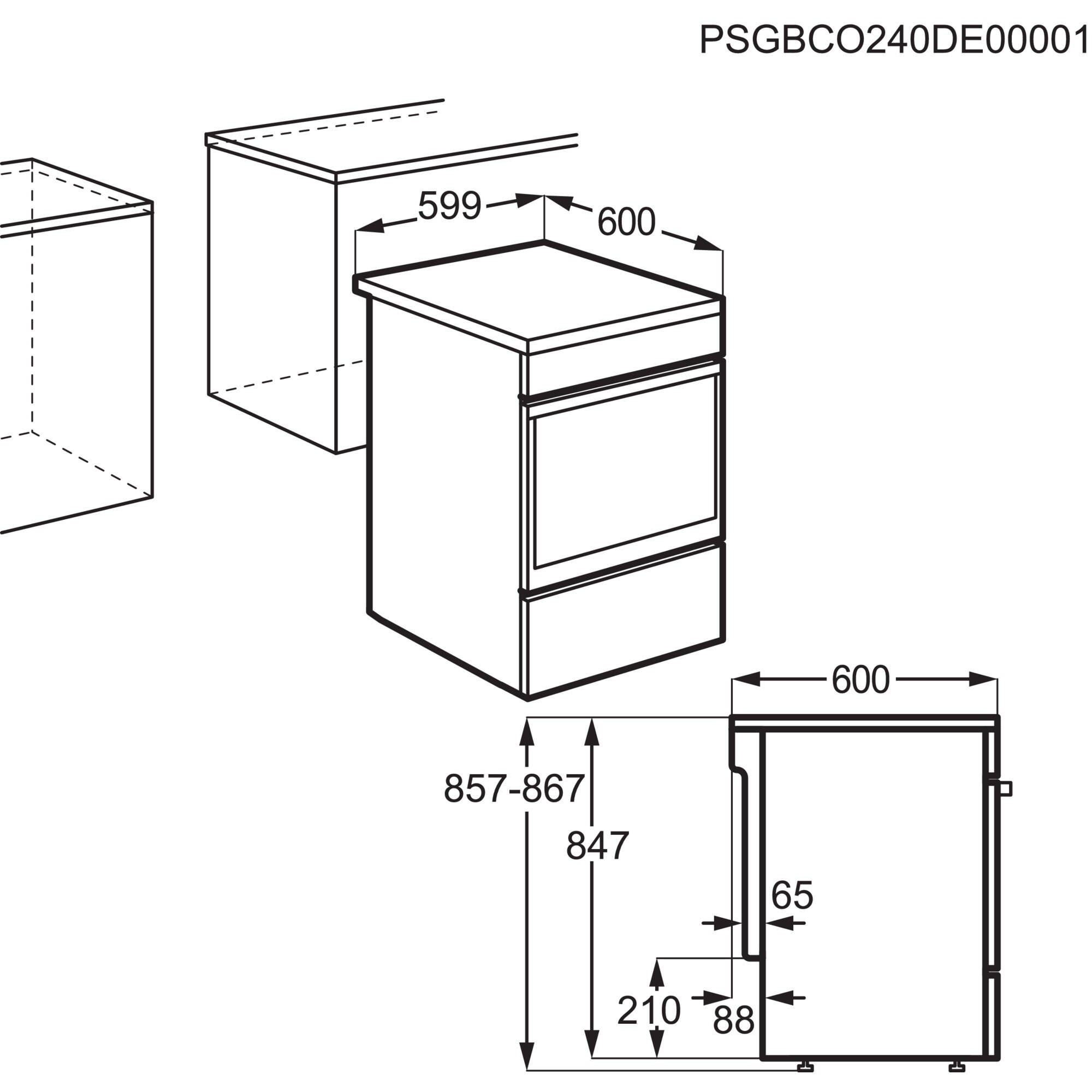 PSGBCO240DE00001

599
600

600
857-867
847
65
210
88