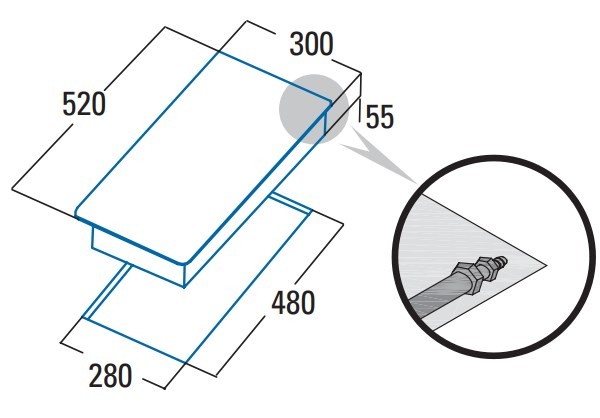 300
520
55
480
280