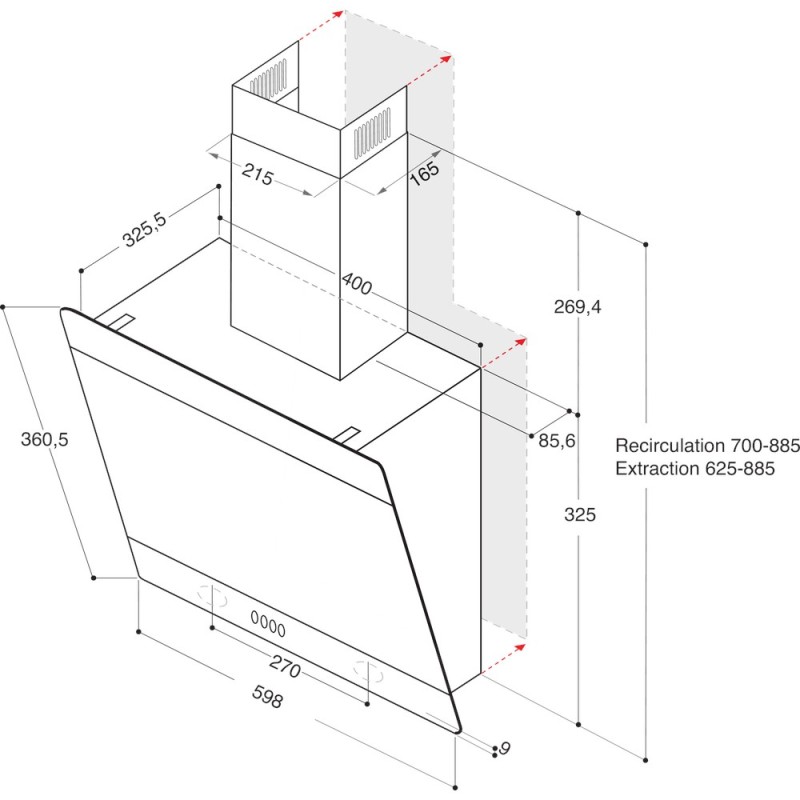 215
165
325,5
400
269,4
360,5
85,6
Recirculation 700-885
Extraction 625-885
325
270
598
9